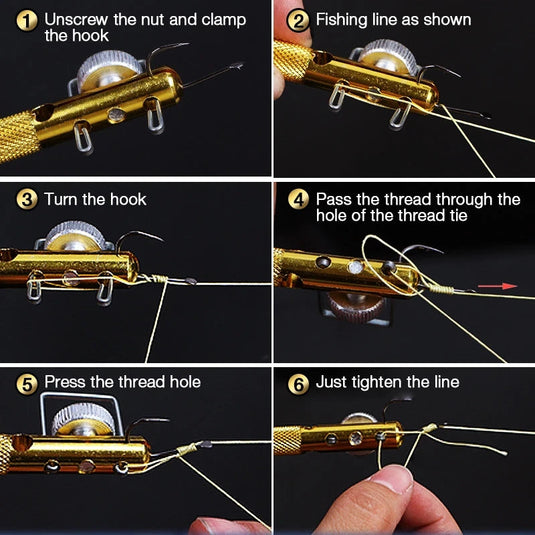 1 Unscrew the nut and clamp the hook

2 Fishing line as shown

3 Turn the hook

4 Pass the thread through the hole of the thread tie

5 Press the thread hole

6 Just tighten the line