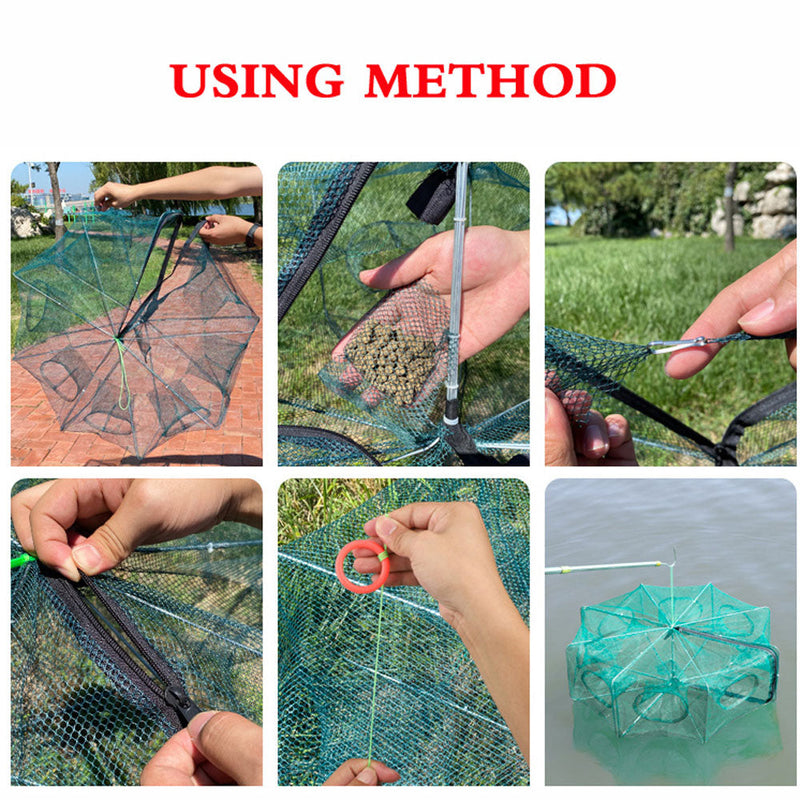 USING METHOD