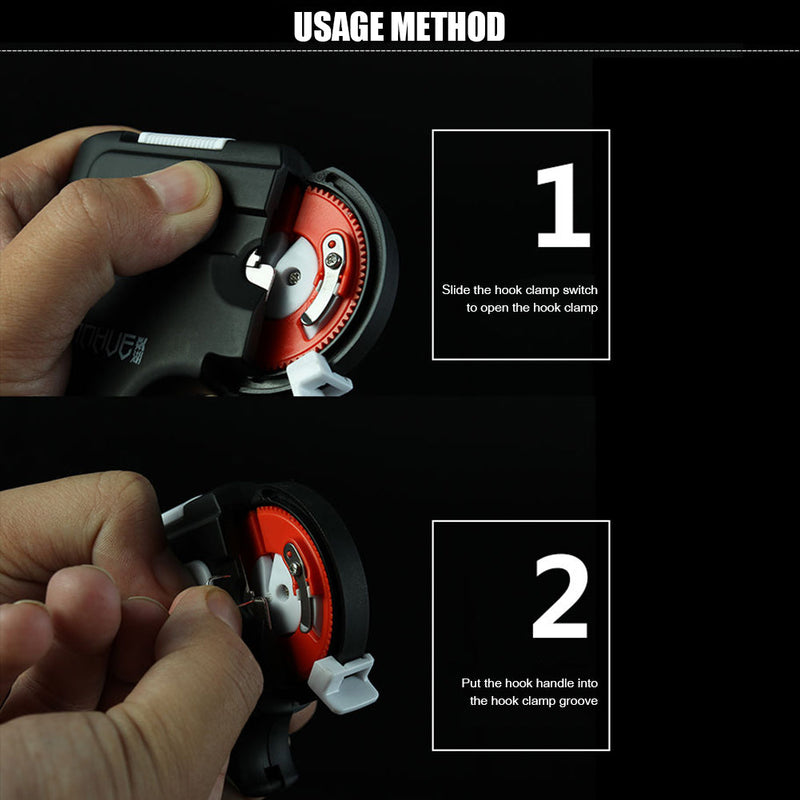 USAGE METHOD

1

Slide the hook clamp switch to open the hook clamp

2

Put the hook handle into the hook clamp groove