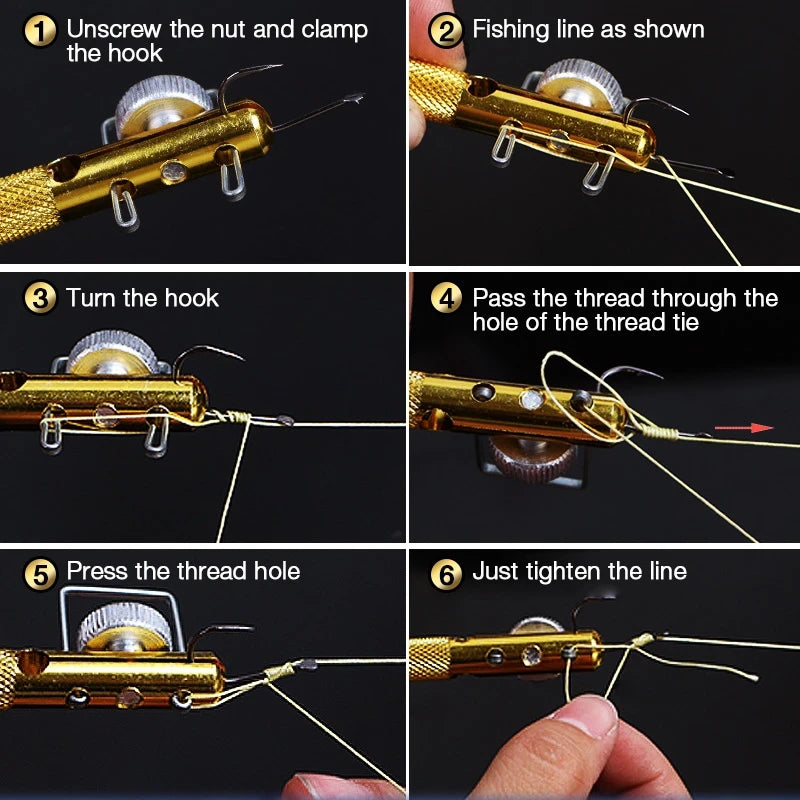 1 Unscrew the nut and clamp the hook

2 Fishing line as shown

3 Turn the hook

4 Pass the thread through the hole of the thread tie

5 Press the thread hole

6 Just tighten the line